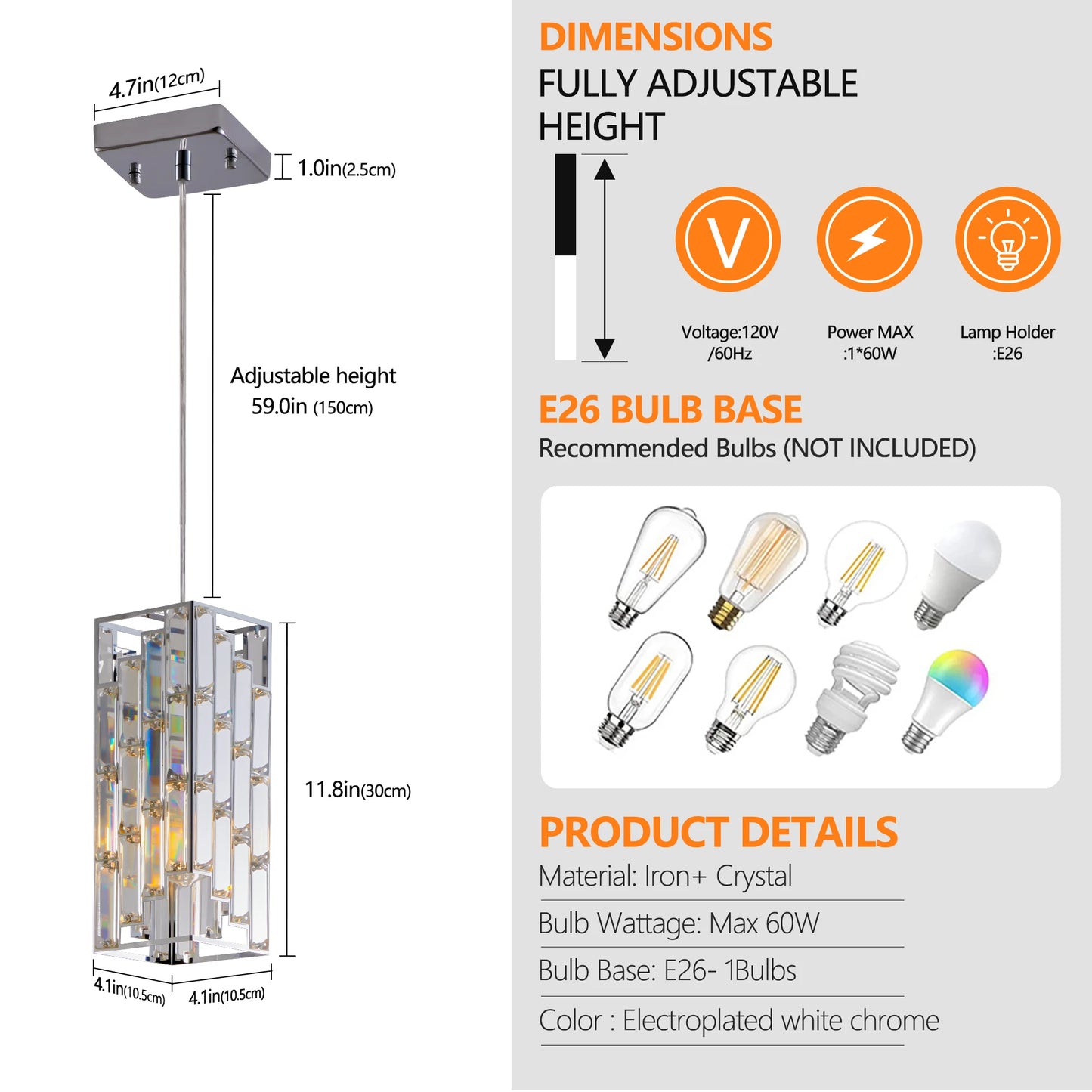 4.7in(12cm)

1.0in(2.5cm)

Adjustable height
59.0in (150cm)

11.8in(30cm)

4.1in(10.5cm) 4.1in(10.5cm)

DIMENSIONS
FULLY ADJUSTABLE HEIGHT

V

Voltage:120V /60Hz

Power MAX :1*60W

Lamp Holder :E26

E26 BULB BASE
Recommended Bulbs (NOT INCLUDED)

PRODUCT DETAILS
Material: Iron+ Crystal
Bulb Wattage: Max 60W
Bulb Base: E26- 1Bulbs
Color : Electroplated white chrome